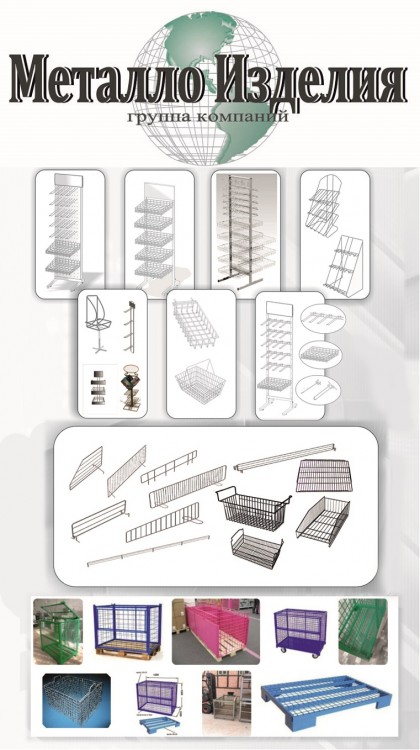 Металло Изделия
группа компаний